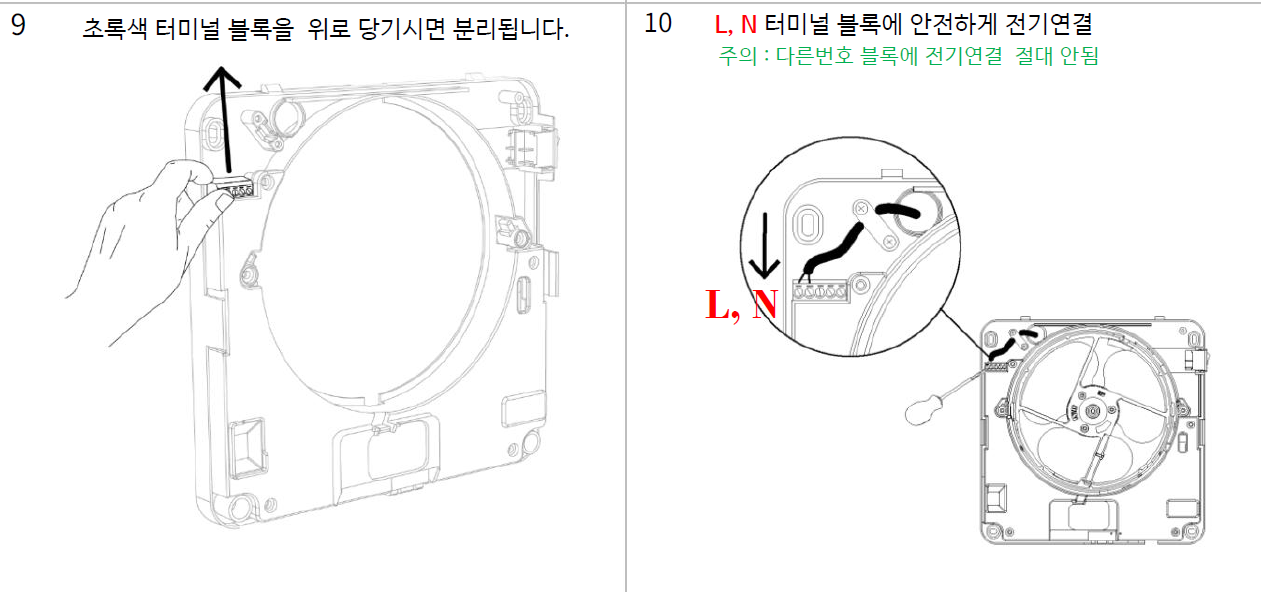 9 초록색 터미널 블록을 위로 당기시면 분리됩니다.

10 L, N 터미널 블록에 안전하게 전기연결

주의 : 다른번호 블록에 전기연결 절대 안됨

L, N